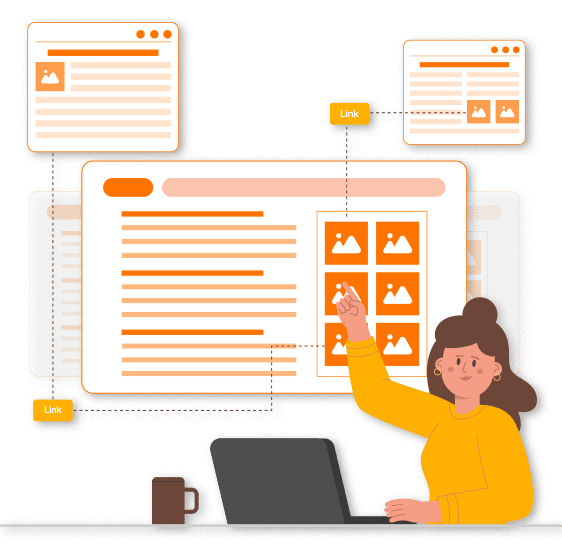 Link

Link